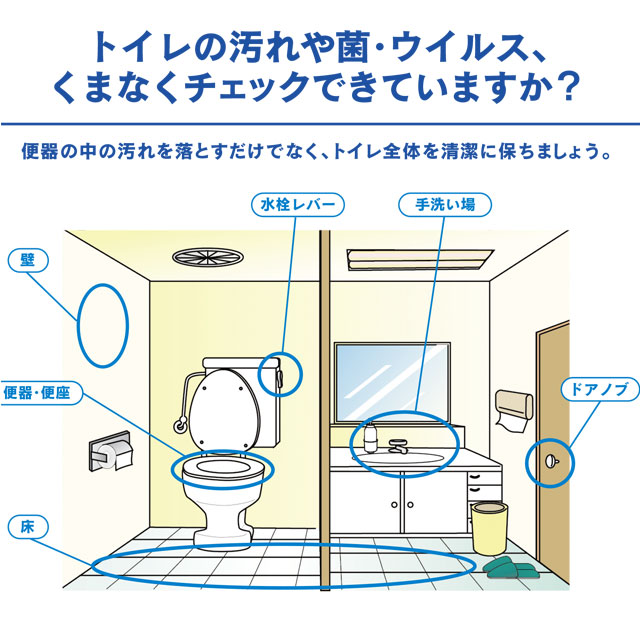 トイレの汚れや菌・ウイルス、
くまなくチェックできていますか？

便器の中の汚れを落とすだけでなく、トイレ全体を清潔に保ちましょう。

水栓レバー

手洗い場

壁

便器・便座

ドアノブ

床