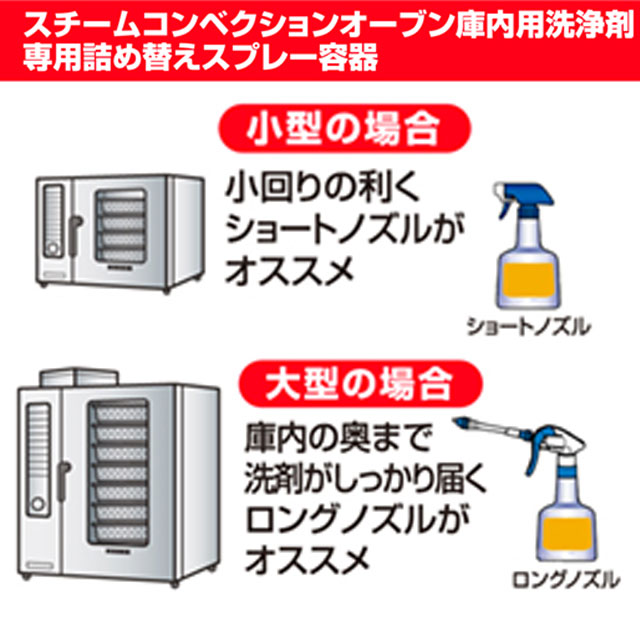 スチームコンベクションオーブン庫内用洗浄剤
専用詰め替えスプレー容器

小型の場合

小回りの利く
ショートノズルが
オススメ

ショートノズル

大型の場合

庫内の奥まで
洗剤がしっかり届く
ロングノズルが
オススメ

ロングノズル