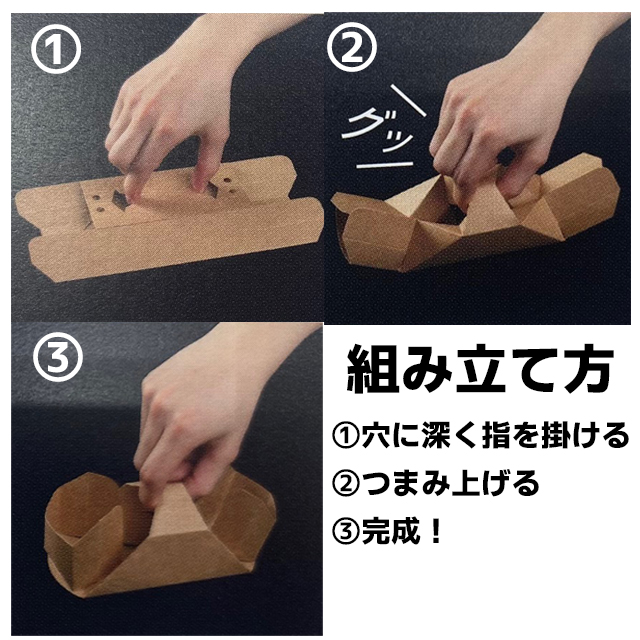 ①

②

グッ

③

組み立て方

①穴に深く指を掛ける

②つまみ上げる

③完成！